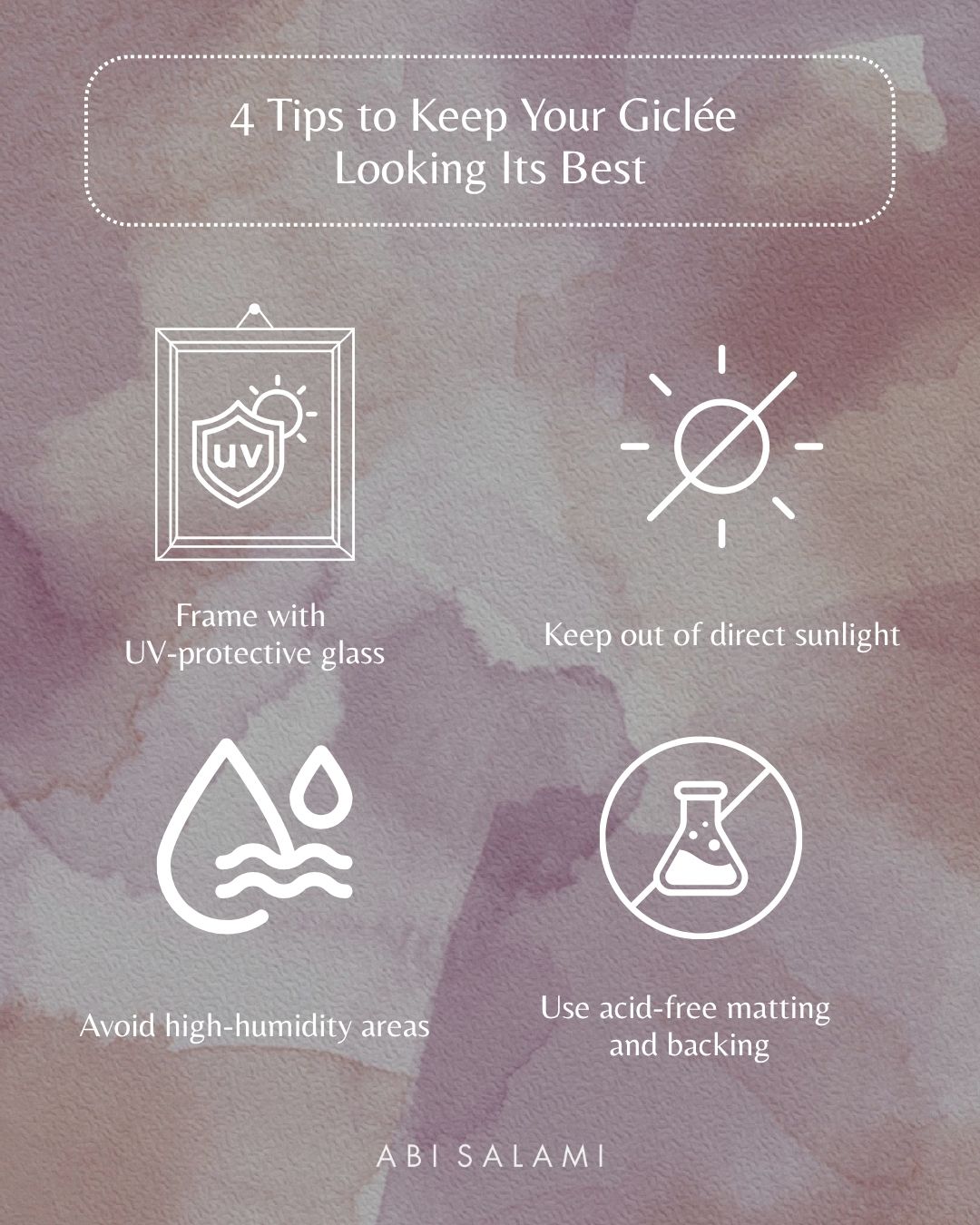 4 Tips to Keep Your Giclée Looking Its Best

UV

Frame with UV-protective glass

Keep out of direct sunlight

Avoid high-humidity areas

Use acid-free matting and backing

ABI SALAMI