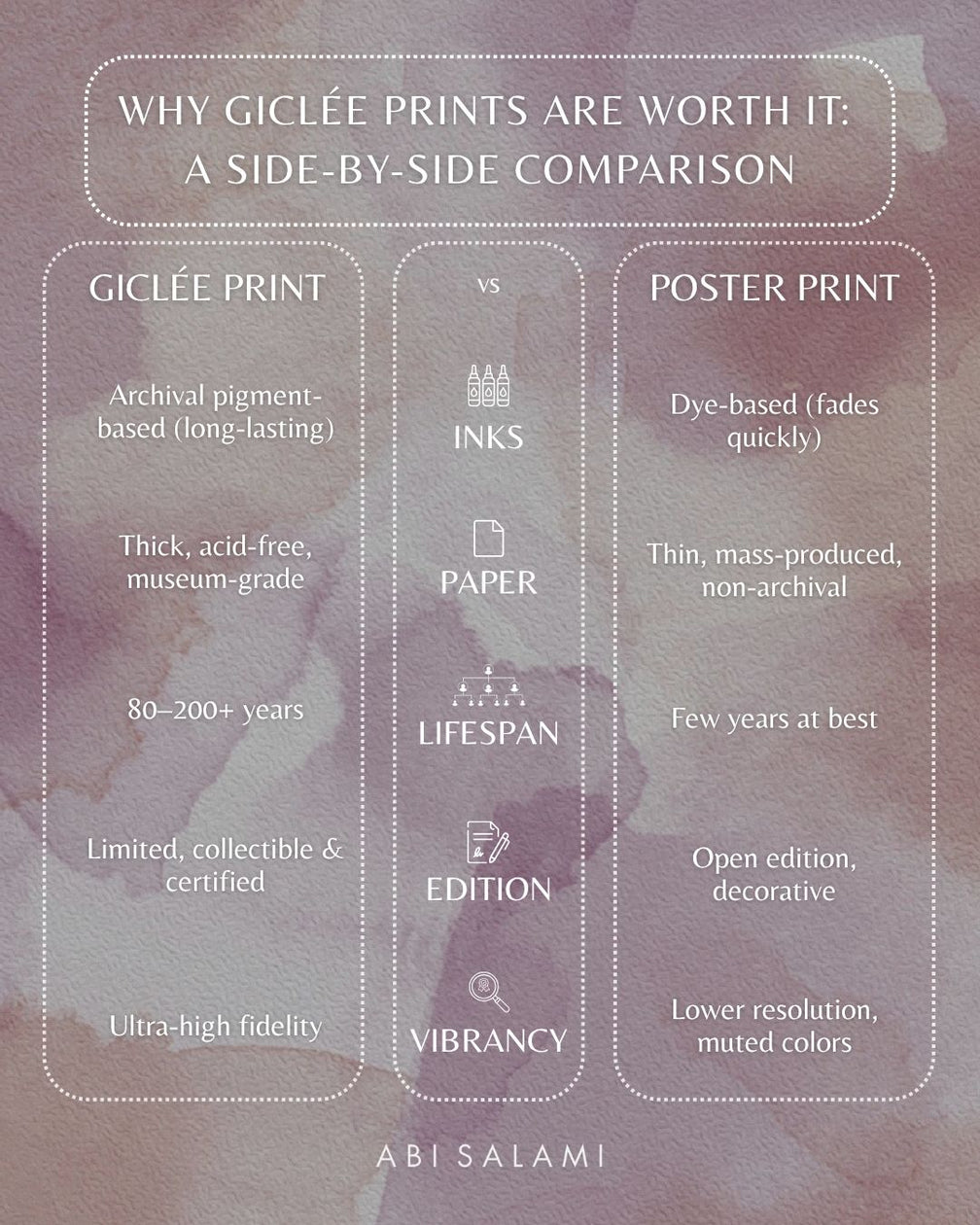 WHY GICLÉE PRINTS ARE WORTH IT: A SIDE-BY-SIDE COMPARISON

GICLÉE PRINT

Archival pigment-based (long-lasting)

Thick, acid-free, museum-grade

80–200+ years

Limited, collectible & certified

Ultra-high fidelity

VS

INKS

PAPER

LIFESPAN

EDITION

VIBRANCY

POSTER PRINT

Dye-based (fades quickly)

Thin, mass-produced, non-archival

Few years at best

Open edition, decorative

Lower resolution, muted colors

ABI SALAMI